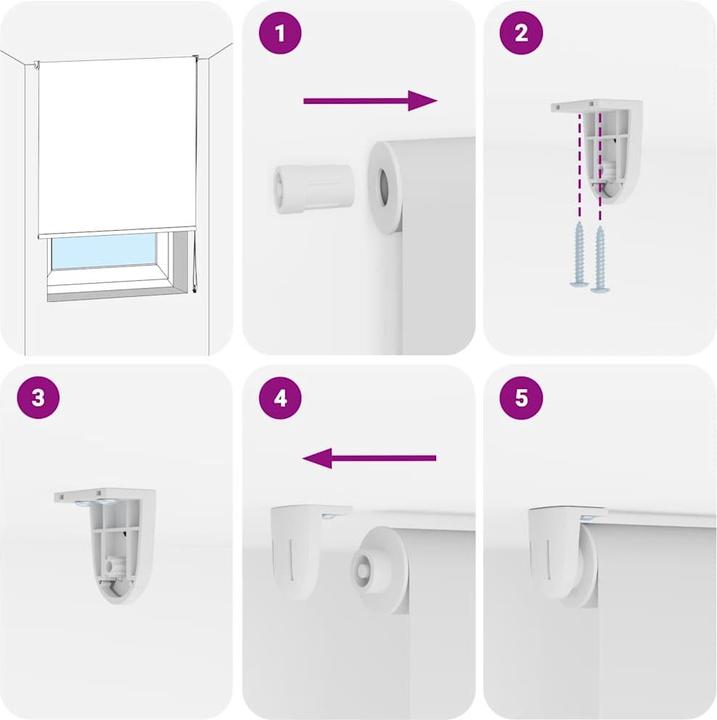 1

2

3

4

5