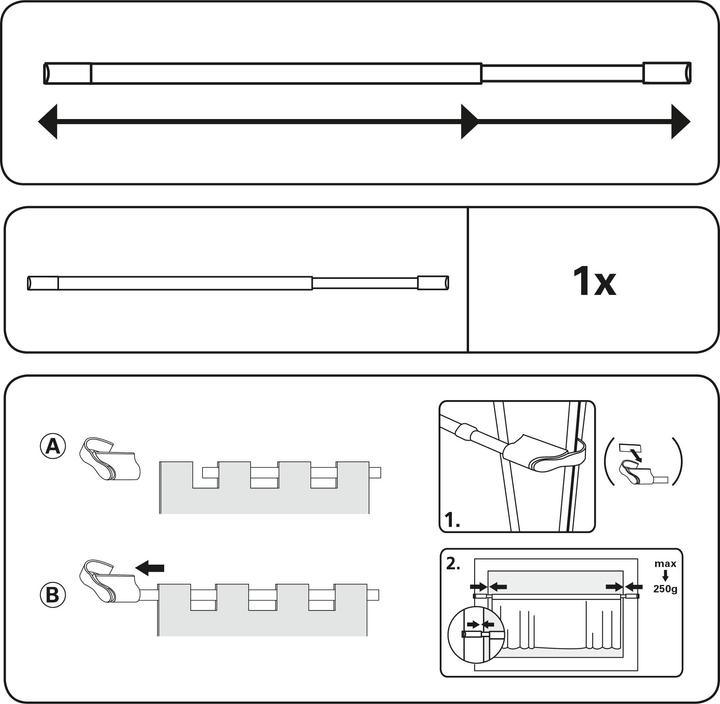 1x

A

B

1.

2.

max
250g