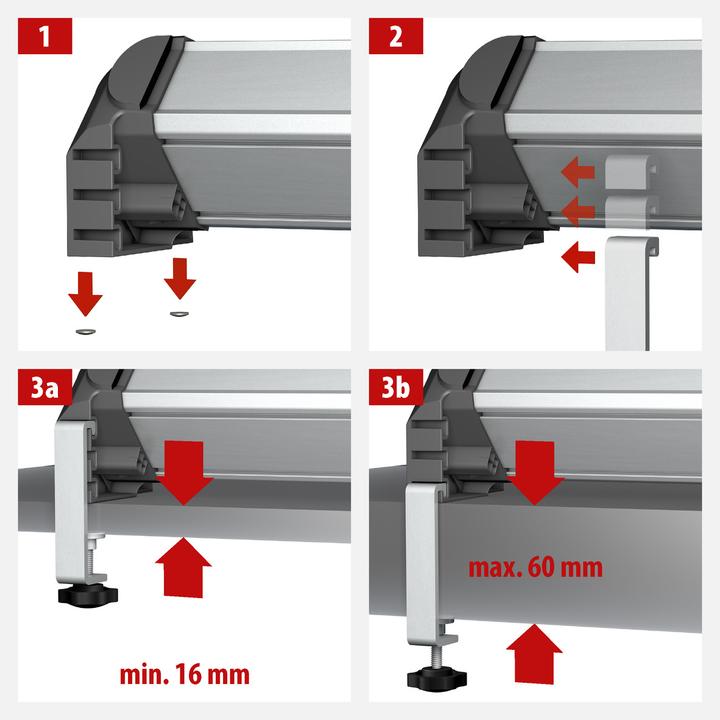 1

2

3a

min. 16 mm

3b

max. 60 mm