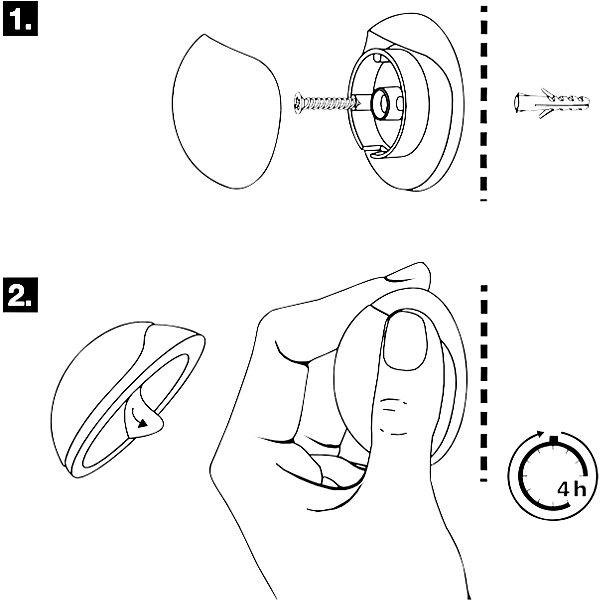 1.

2.

4 h