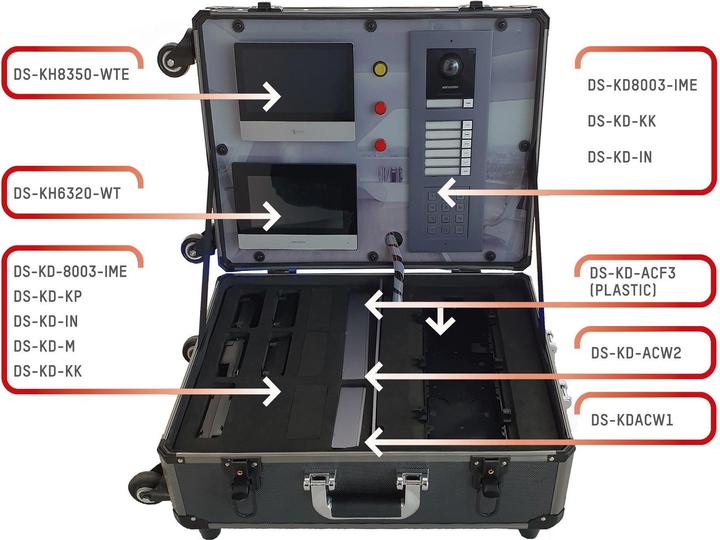 DS-KH8350-WTE

DS-KH6320-WT

DS-KD-8003-IME
DS-KD-KP
DS-KD-IN
DS-KD-M
DS-KD-KK

DS-KD8003-IME

DS-KD-KK

DS-KD-IN

DS-KD-ACF3
(PLASTIC)

DS-KD-ACW2

DS-KDACW1