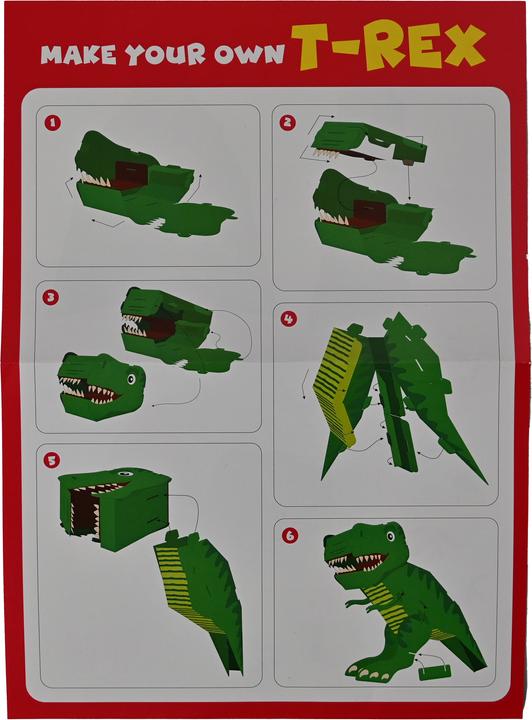 MAKE YOUR OWN T-REX

1

2

3

4

5

6