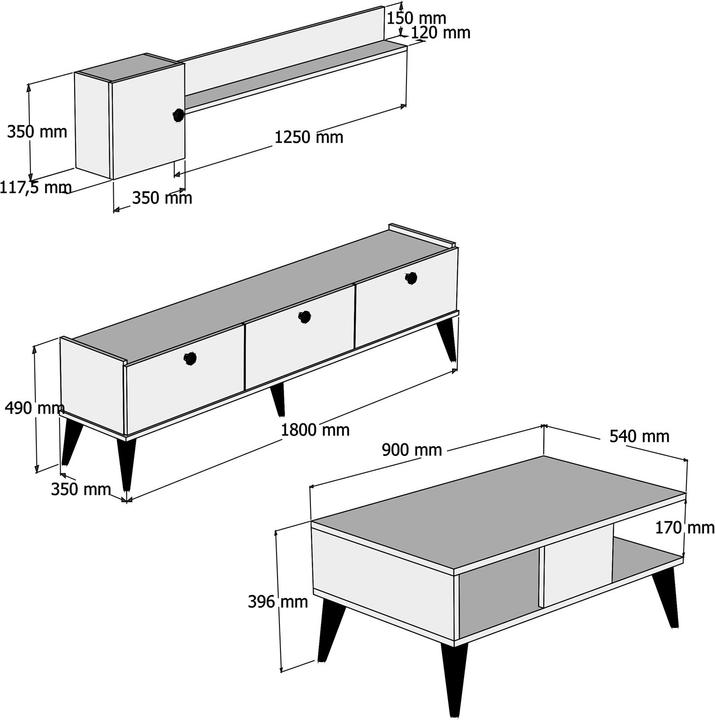 150 mm
120 mm
350 mm
1250 mm
117,5 mm
350 mm
490 mm
1800 mm
350 mm
900 mm
540 mm
170 mm
396 mm