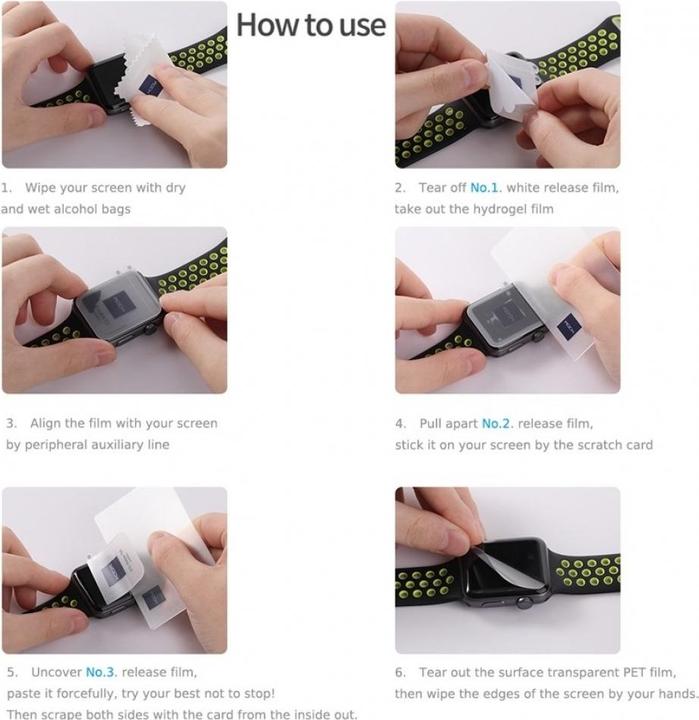 How to use

1. Wipe your screen with dry and wet alcohol bags

2. Tear off No.1. white release film, take out the hydrogel film

3. Align the film with your screen by peripheral auxiliary line

4. Pull apart No.2. release film, stick it on your screen by the scratch card

5. Uncover No.3. release film, paste it forcefully, try your best not to stop! Then scrape both sides with the card from the inside out.

6. Tear out the surface transparent PET film, then wipe the edges of the screen by your hands.