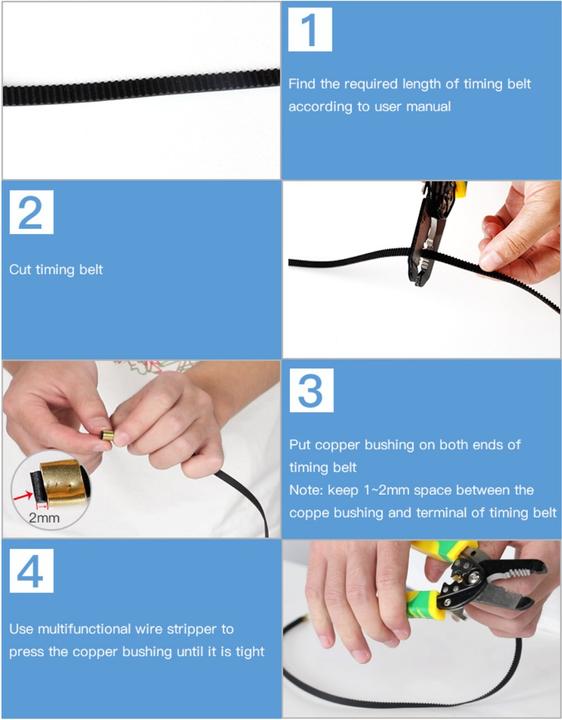 1

Find the required length of timing belt according to user manual

2

Cut timing belt

2mm

3

Put copper bushing on both ends of timing belt
Note: keep 1~2mm space between the coppe bushing and terminal of timing belt

4

Use multifunctional wire stripper to press the copper bushing until it is tight