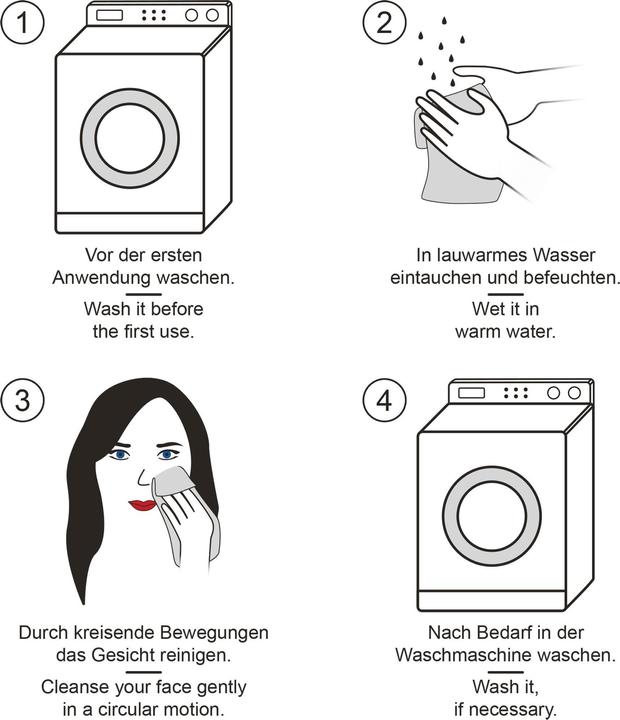 1

Vor der ersten Anwendung waschen.

Wash it before the first use.

2

In lauwarmes Wasser eintauchen und befeuchten.

Wet it in warm water.

3

Durch kreisende Bewegungen das Gesicht reinigen.

Cleanse your face gently in a circular motion.

4

Nach Bedarf in der Waschmaschine waschen.

Wash it, if necessary.