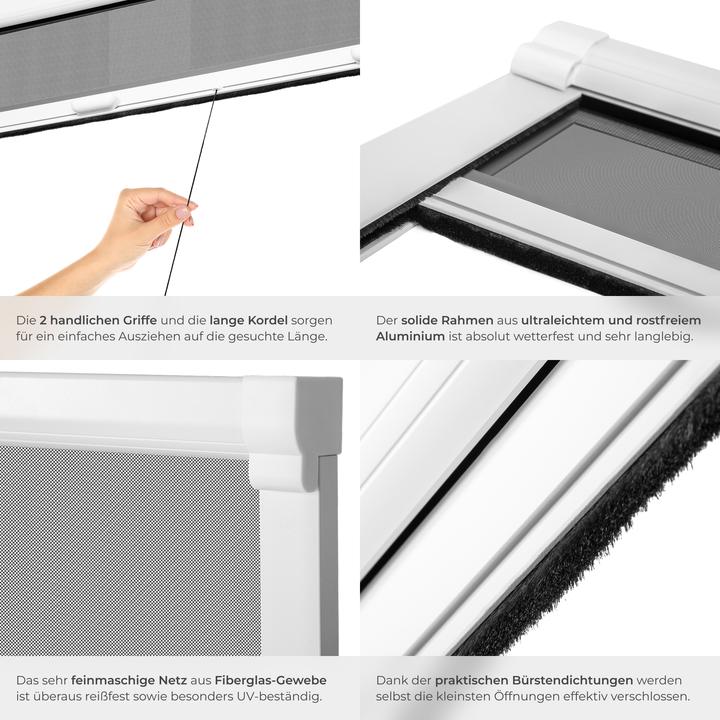 Die 2 handlichen Griffe und die lange Kordel sorgen für ein einfaches Ausziehen auf die gesuchte Länge.

Der solide Rahmen aus ultraleichtem und rostfreiem Aluminium ist absolut wetterfest und sehr langlebig.

Das sehr feinmaschige Netz aus Fiberglas-Gewebe ist überaus reißfest sowie besonders UV-beständig.

Dank der praktischen Bürstendichtungen werden selbst die kleinsten Öffnungen effektiv verschlossen.