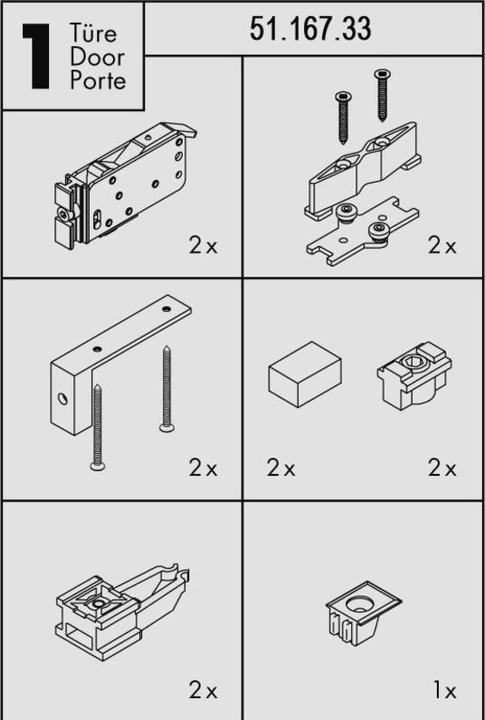 1 Türe
Door
Porte

51.167.33

2x

2x

2x

2x

2x

2x

1x