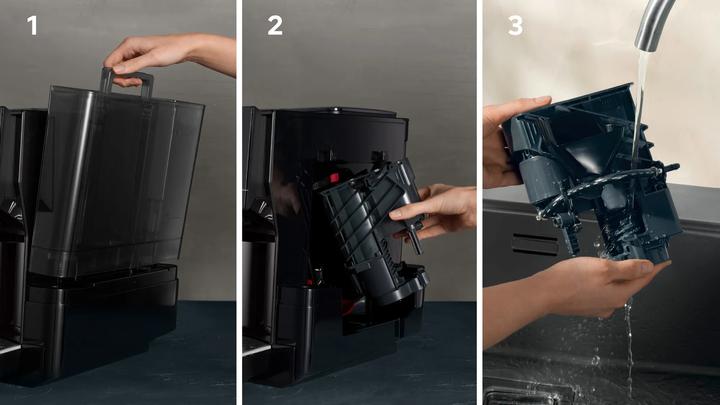 1

2

3