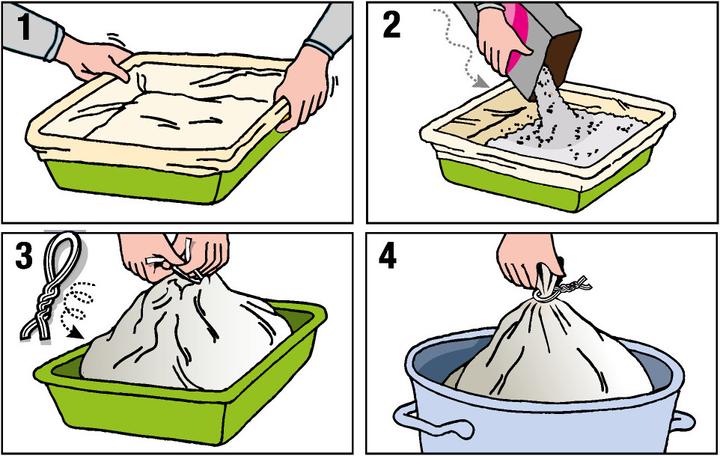 1

2

3

4