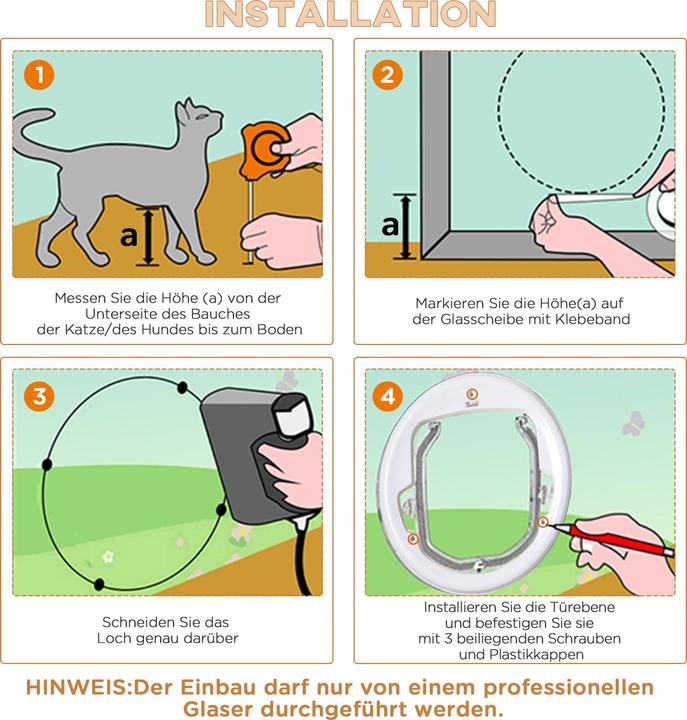 INSTALLATION

1

a

Messen Sie die Höhe (a) von der Unterseite des Bauches der Katze/des Hundes bis zum Boden

2

a

Markieren Sie die Höhe(a) auf der Glasscheibe mit Klebeband

3

Schneiden Sie das Loch genau darüber

4

Installieren Sie die Türebene und befestigen Sie sie mit 3 beiliegenden Schrauben und Plastikkappen

HINWEIS:Der Einbau darf nur von einem professionellen Glaser durchgeführt werden.