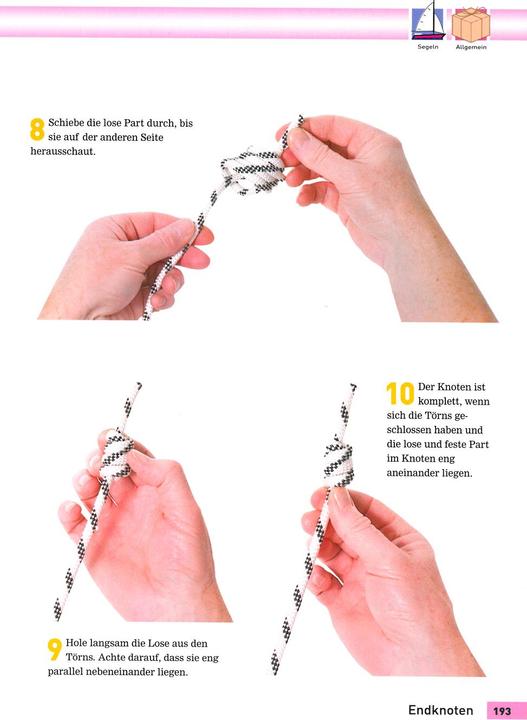 Segeln Allgemein

8 Schiebe die lose Part durch, bis sie auf der anderen Seite herausschaut.

10 Der Knoten ist komplett, wenn sich die Törns geschlossen haben und die lose und feste Part im Knoten eng aneinander liegen.

9 Hole langsam die Lose aus den Törns. Achte darauf, dass sie eng parallel nebeneinander liegen.

Endknoten 193