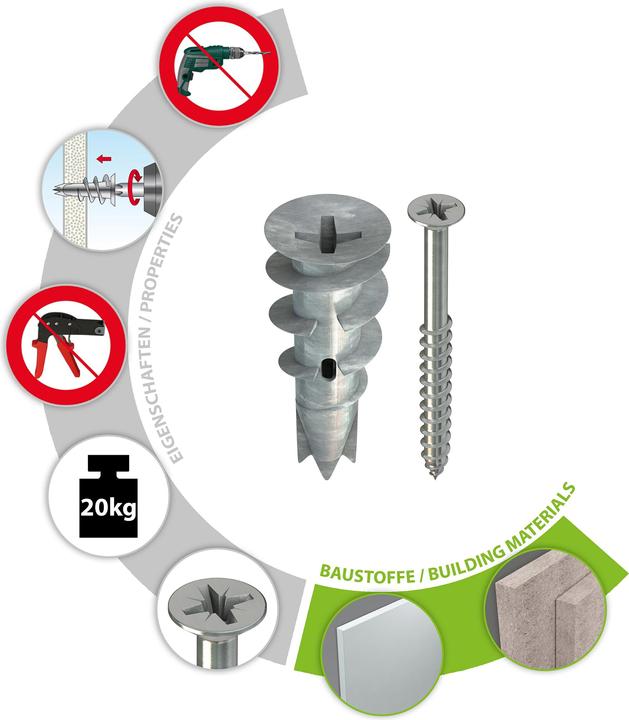 EIGENSCHAFTEN / PROPERTIES

20kg

BAUSTOFFE / BUILDING MATERIALS