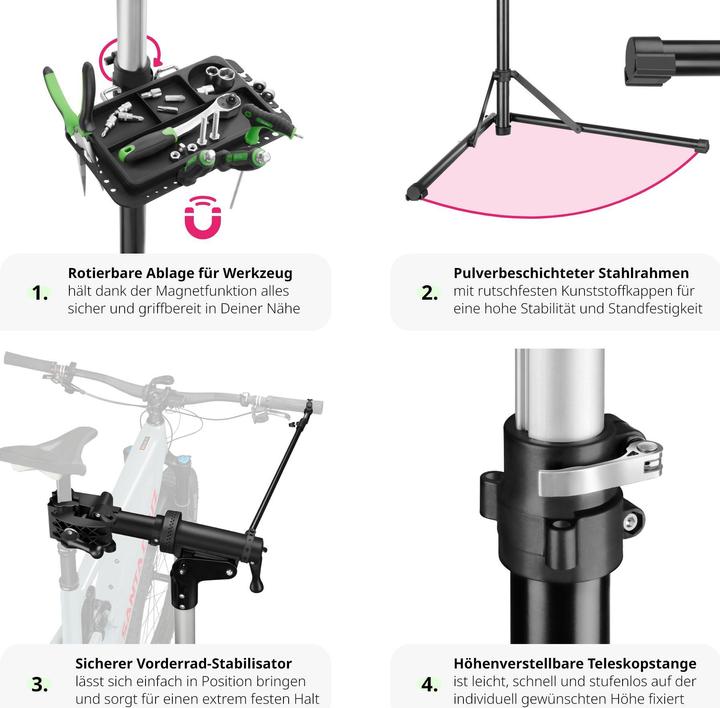 1. Rotierbare Ablage für Werkzeug
hält dank der Magnetfunktion alles sicher und griffbereit in Deiner Nähe

2. Pulverbeschichteter Stahlrahmen
mit rutschfesten Kunststoffkappen für eine hohe Stabilität und Standfestigkeit

3. Sicherer Vorderrad-Stabilisator
lässt sich einfach in Position bringen und sorgt für einen extrem festen Halt

4. Höhenverstellbare Teleskopstange
ist leicht, schnell und stufenlos auf der individuell gewünschten Höhe fixiert