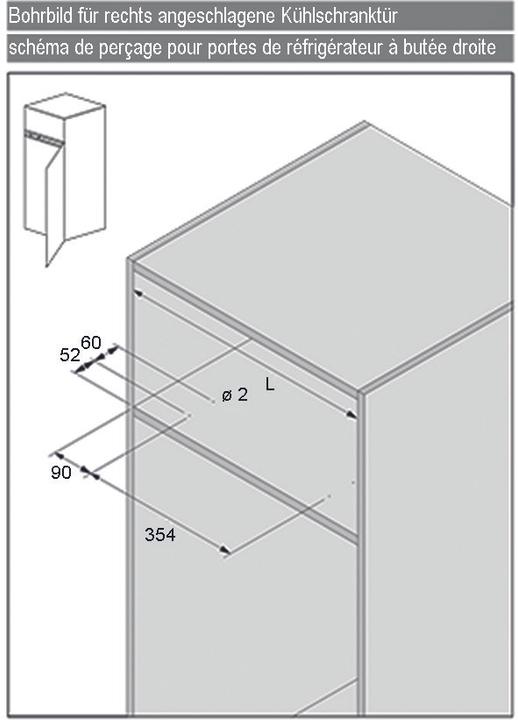 Bohrbild für rechts angeschlagene Kühlschranktür

schéma de perçage pour portes de réfrigérateur à butée droite

60
52
ø 2
L
90
354