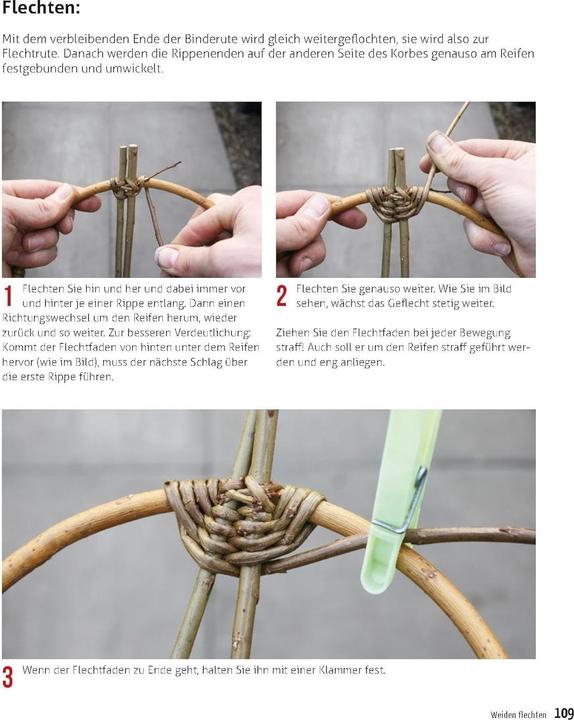 Flechten:

Mit dem verbleibenden Ende der Binderute wird gleich weitergeflochten, sie wird also zur Flechtrute. Danach werden die Rippenenden auf der anderen Seite des Korbes genauso am Reifen festgebunden und umwickelt.

1 Flechten Sie hin und her und dabei immer vor und hinter je einer Rippe entlang. Dann einen Richtungswechsel um den Reifen herum, wieder zurück und so weiter. Zur besseren Verdeutlichung: Kommt der Flechtfaden von hinten unter dem Reifen hervor (wie im Bild), muss der nächste Schlag über die erste Rippe führen.

2 Flechten Sie genauso weiter. Wie Sie im Bild sehen, wächst das Geflecht stetig weiter.

Ziehen Sie den Flechtfaden bei jeder Bewegung straff! Auch soll er um den Reifen straff geführt werden und eng anliegen.

3 Wenn der Flechtfaden zu Ende geht, halten Sie ihn mit einer Klammer fest.

Weiden flechten 109