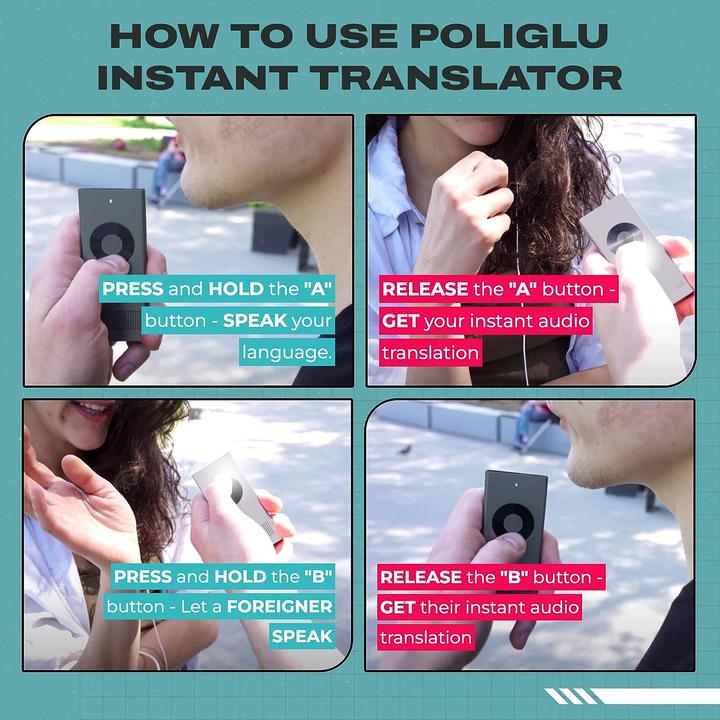 HOW TO USE POLIGLU INSTANT TRANSLATOR

PRESS and HOLD the "A" button - SPEAK your language.

RELEASE the "A" button - GET your instant audio translation

PRESS and HOLD the "B" button - Let a FOREIGNER SPEAK

RELEASE the "B" button - GET their instant audio translation