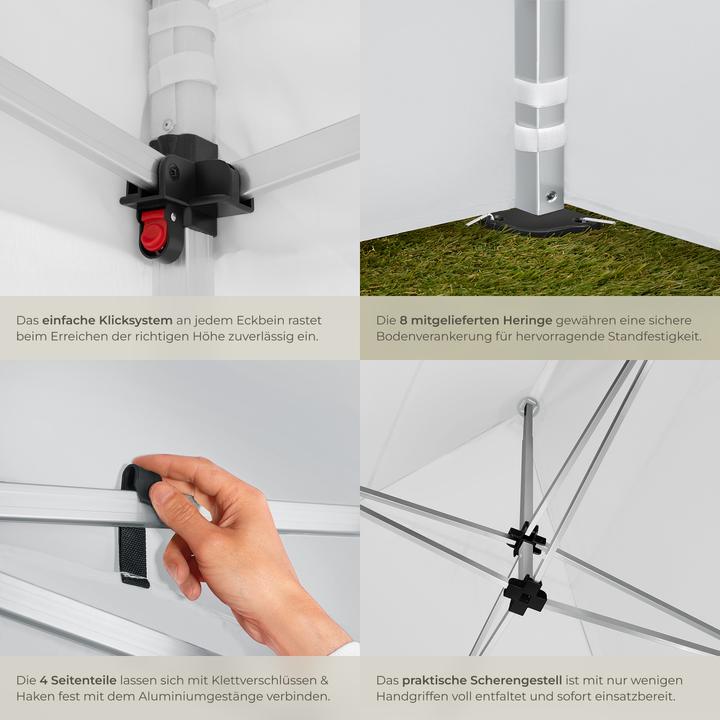 Das einfache Klicksystem an jedem Eckbein rastet beim Erreichen der richtigen Höhe zuverlässig ein.

Die 8 mitgelieferten Heringe gewähren eine sichere Bodenverankerung für hervorragende Standfestigkeit.

Die 4 Seitenteile lassen sich mit Klettverschlüssen & Haken fest mit dem Aluminiumgestänge verbinden.

Das praktische Scherengestell ist mit nur wenigen Handgriffen voll entfaltet und sofort einsatzbereit.